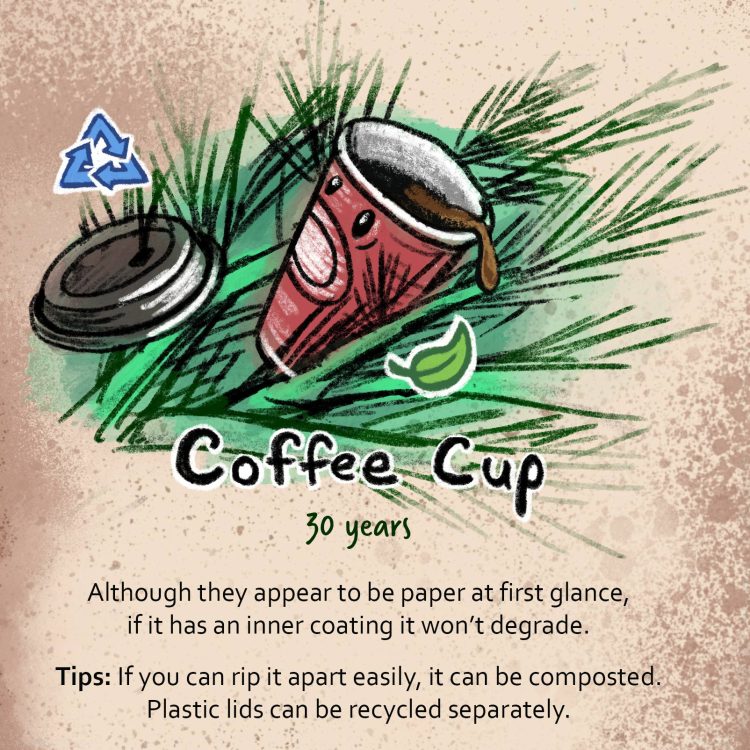 Coffee Cup

30 years

Although they appear to be paper at first glance, if it has an inner coating it won't degrade.

Tips: If you can rip it apart easily, it can be composted. Plastic lids can be recycled separately.